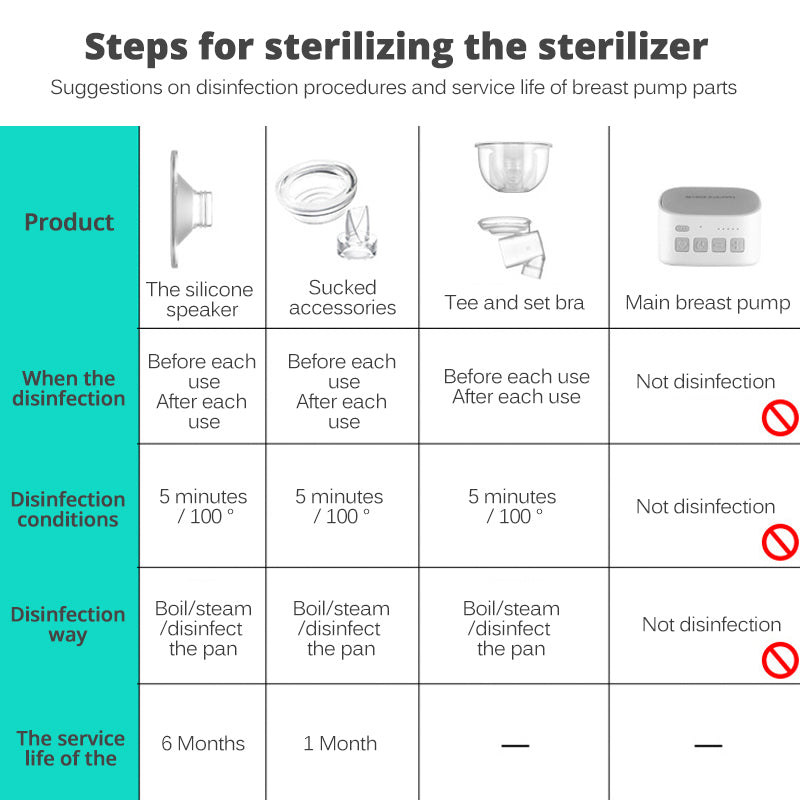 Steps for sterilizing the sterilizer
Suggestions on disinfection procedures and service life of breast pump parts

| Product | The silicone speaker | Sucked accessories | Tee and set bra | Main breast pump |
|---|---|---|---|---|
| When the disinfection | Before each use After each use | Before each use After each use | Before each use After each use | Not disinfection |
| Disinfection conditions | 5 minutes / 100 ° | 5 minutes / 100 ° | 5 minutes / 100 ° | Not disinfection |
| Disinfection way | Boil/steam /disinfect the pan | Boil/steam /disinfect the pan | Boil/steam /disinfect the pan | Not disinfection |
| The service life of the | 6 Months | 1 Month | — | — |